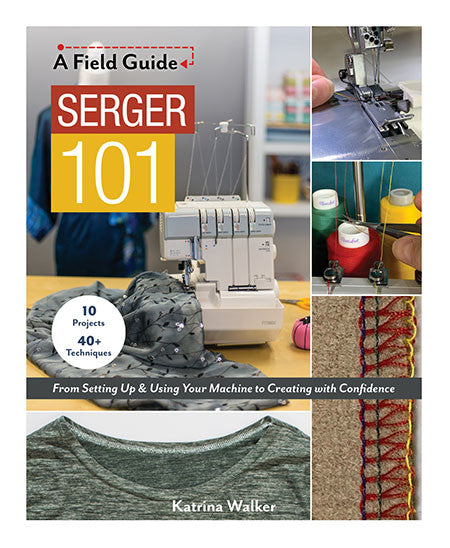 A Field Guide

SERGER
101

10
Projects
40+
Techniques

From Setting Up & Using Your Machine to Creating with Confidence

Katrina Walker