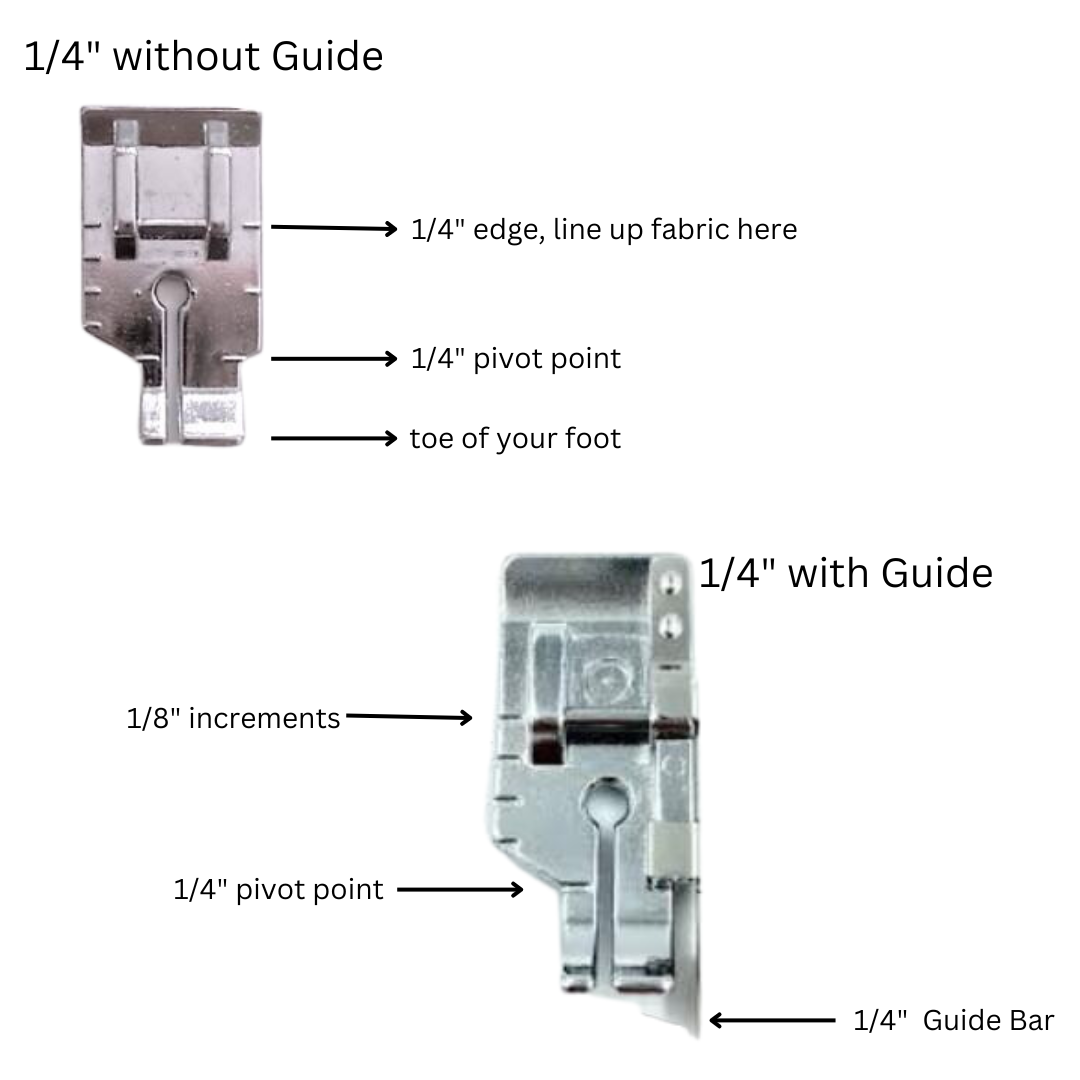 1/4" without Guide

1/4" edge, line up fabric here

1/4" pivot point

toe of your foot

1/4" with Guide

1/8" increments

1/4" pivot point

1/4"  Guide Bar